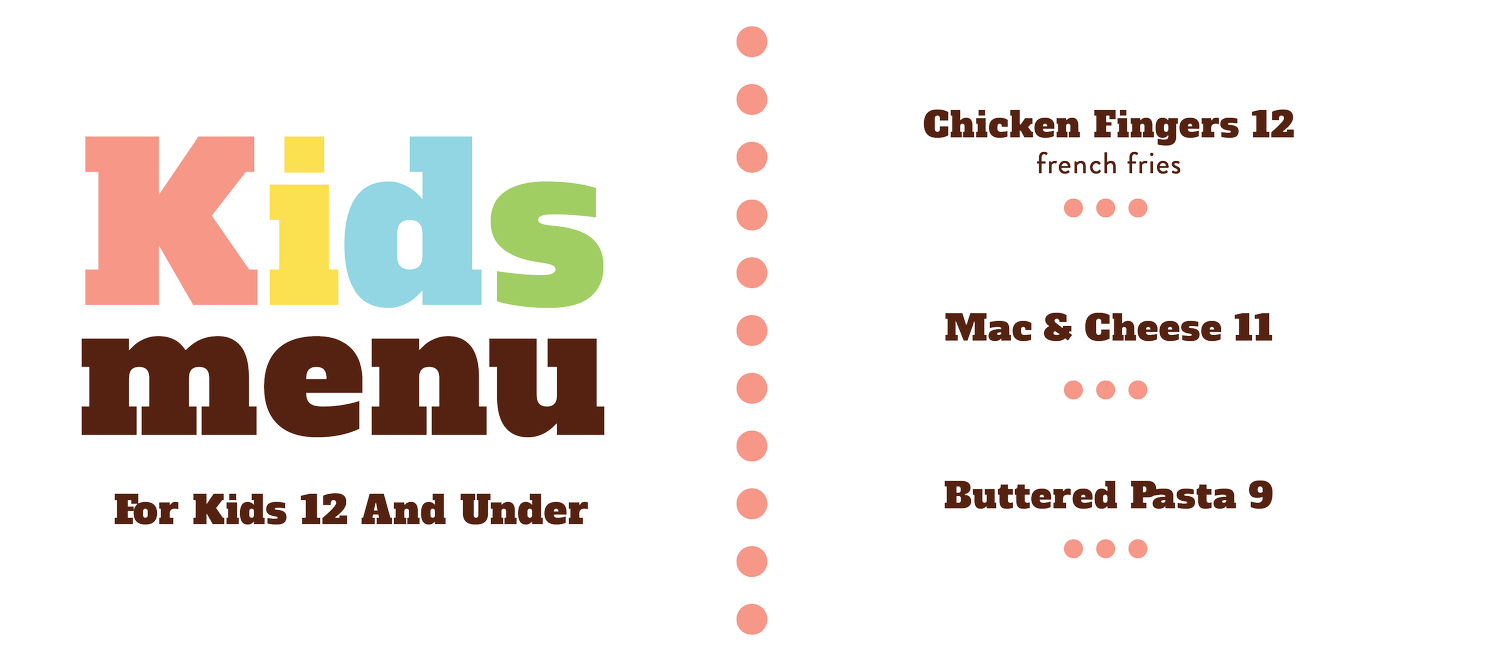 Kids
menu

For Kids 12 And Under

Chicken Fingers 12
french fries

Mac & Cheese 11

Buttered Pasta 9